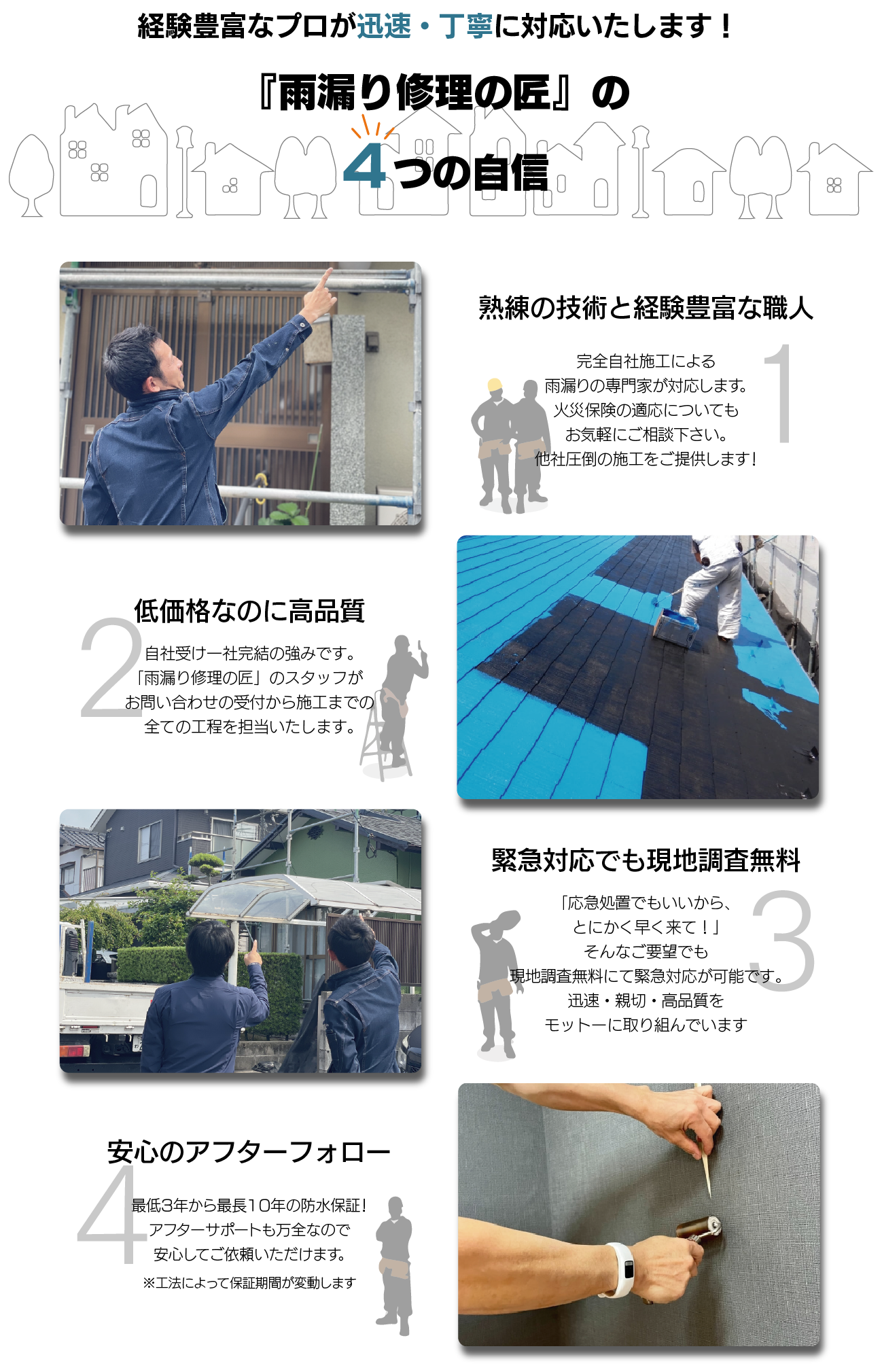 経験豊富なプロが迅速・丁寧に対応いたします！

『雨漏り修理の匠』の
4つの自信

熟練の技術と経験豊富な職人

1

完全自社施工による
雨漏りの専門家が対応します。
火災保険の適応についても
お気軽にご相談下さい。
他社圧倒の施工をご提供します！

低価格なのに高品質

2

自社受け一社完結の強みです。
「雨漏り修理の匠」のスタッフが
お問い合わせの受付から施工までの
全ての工程を担当いたします。

緊急対応でも現地調査無料

3

「応急処置でもいいから、
とにかく早く来て！」
そんなご要望でも
現地調査無料にて緊急対応が可能です。
迅速・親切・高品質を
モットーに取り組んでいます

安心のアフターフォロー

4

最低3年から最長10年の防水保証！
アフターサポートも万全なので
安心してご依頼いただけます。
※工法によって保証期間が変動します